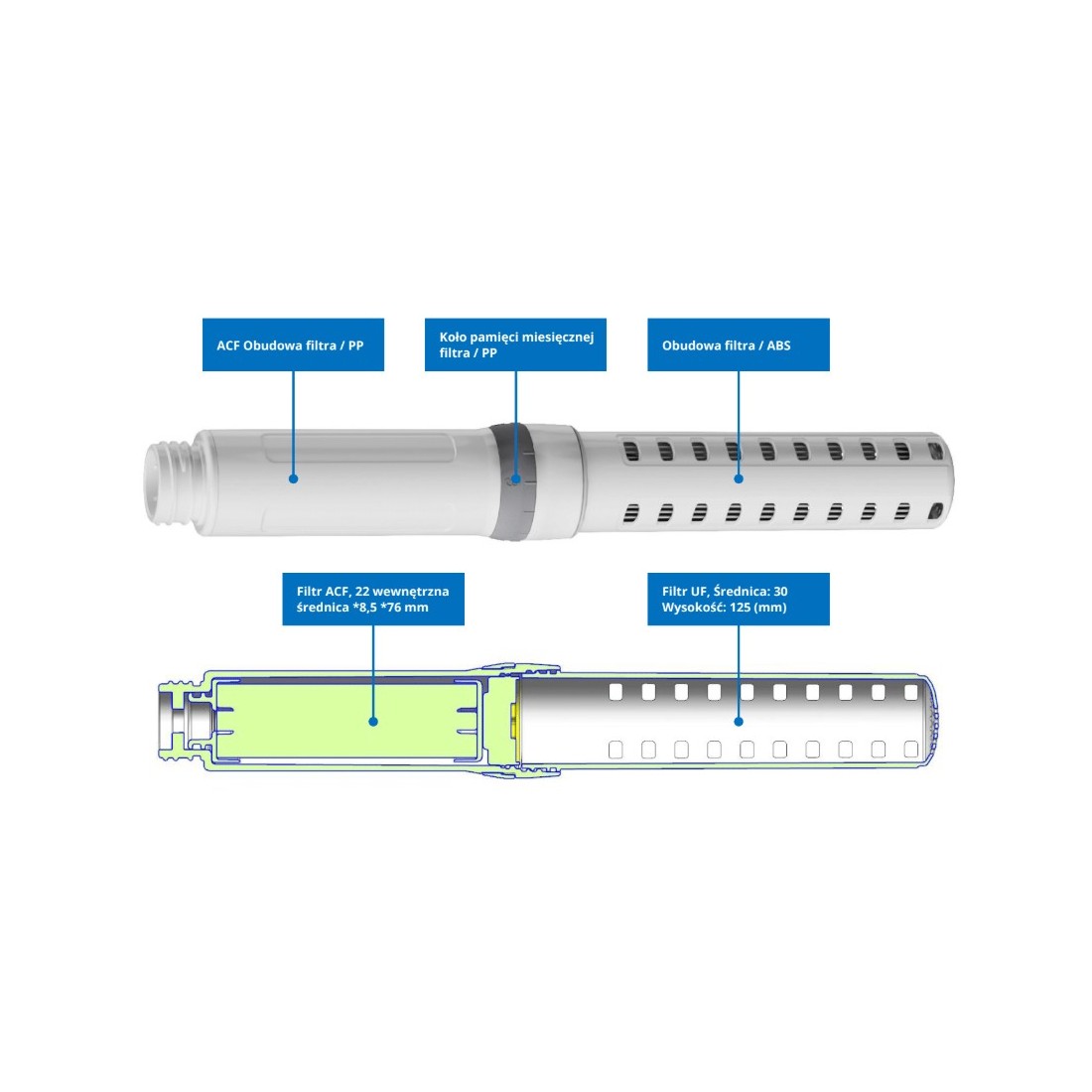 ACF Obudowa filtra / PP

Koło pamięci miesięcznej filtra / PP

Obudowa filtra / ABS

Filtr ACF, 22 wewnętrzna średnica *8,5 *76 mm

Filtr UF, Średnica: 30 Wysokość: 125 (mm)